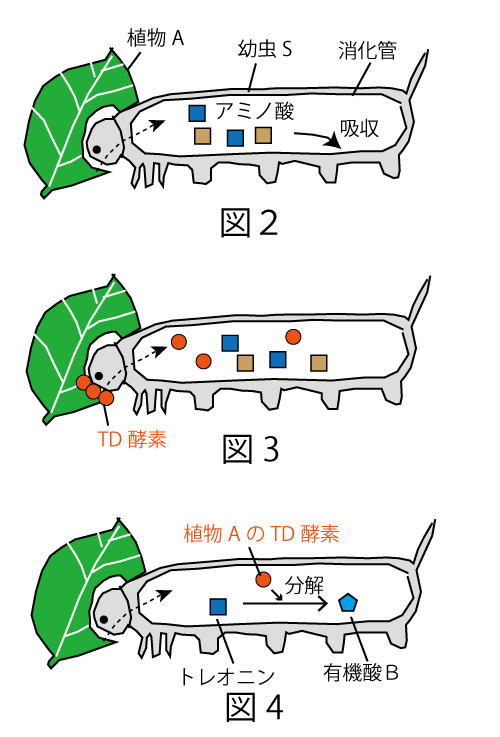 植物 A
幼虫 S
消化管
アミノ酸
吸収
図 2

TD 酵素
図 3

植物 A の TD 酵素
分解
トレオニン
有機酸 B
図 4